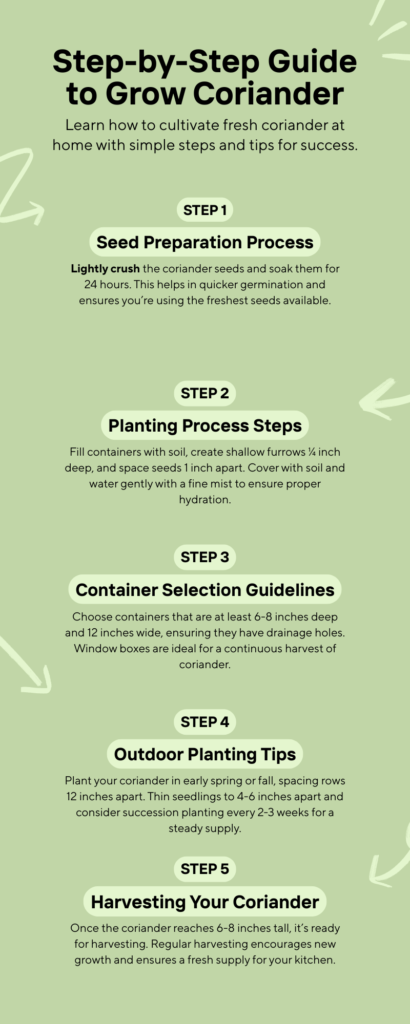 Step-by-Step Guide to Grow Coriander

Learn how to cultivate fresh coriander at home with simple steps and tips for success.

STEP 1

Seed Preparation Process

Lightly crush the coriander seeds and soak them for 24 hours. This helps in quicker germination and ensures you're using the freshest seeds available.

STEP 2

Planting Process Steps

Fill containers with soil, create shallow furrows ¼ inch deep, and space seeds 1 inch apart. Cover with soil and water gently with a fine mist to ensure proper hydration.

STEP 3

Container Selection Guidelines

Choose containers that are at least 6-8 inches deep and 12 inches wide, ensuring they have drainage holes. Window boxes are ideal for a continuous harvest of coriander.

STEP 4

Outdoor Planting Tips

Plant your coriander in early spring or fall, spacing rows 12 inches apart. Thin seedlings to 4-6 inches apart and consider succession planting every 2-3 weeks for a steady supply.

STEP 5

Harvesting Your Coriander

Once the coriander reaches 6-8 inches tall, it's ready for harvesting. Regular harvesting encourages new growth and ensures a fresh supply for your kitchen.