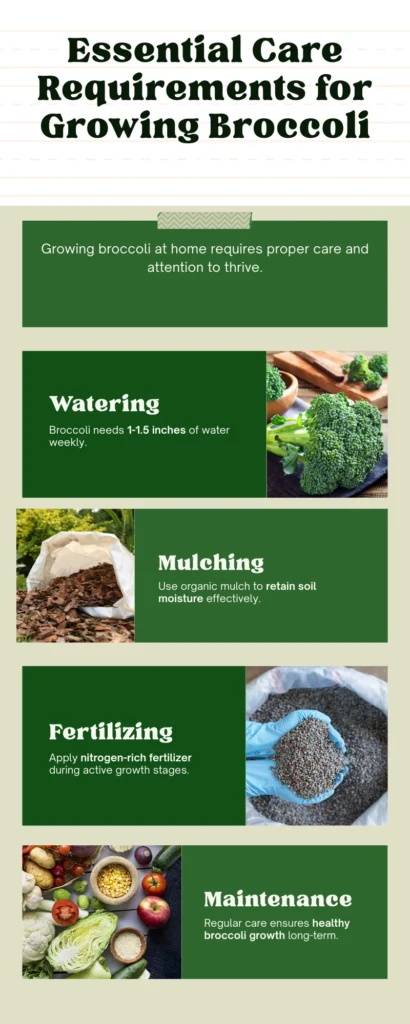 Essential Care Requirements for Growing Broccoli

Growing broccoli at home requires proper care and attention to thrive.

Watering

Broccoli needs 1-1.5 inches of water weekly.

Mulching

Use organic mulch to retain soil moisture effectively.

Fertilizing

Apply nitrogen-rich fertilizer during active growth stages.

Maintenance

Regular care ensures healthy broccoli growth long-term.