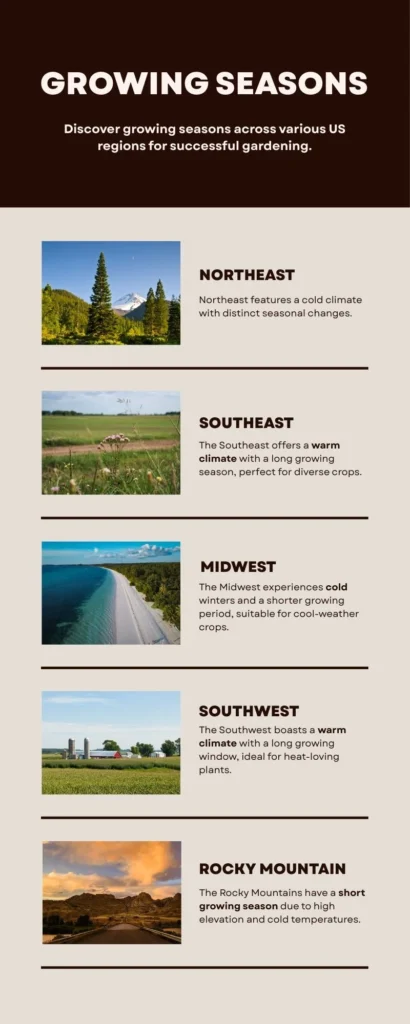 GROWING SEASONS

Discover growing seasons across various US regions for successful gardening.

NORTHEAST

Northeast features a cold climate with distinct seasonal changes.

SOUTHEAST

The Southeast offers a warm climate with a long growing season, perfect for diverse crops.

MIDWEST

The Midwest experiences cold winters and a shorter growing period, suitable for cool-weather crops.

SOUTHWEST

The Southwest boasts a warm climate with a long growing window, ideal for heat-loving plants.

ROCKY MOUNTAIN

The Rocky Mountains have a short growing season due to high elevation and cold temperatures.