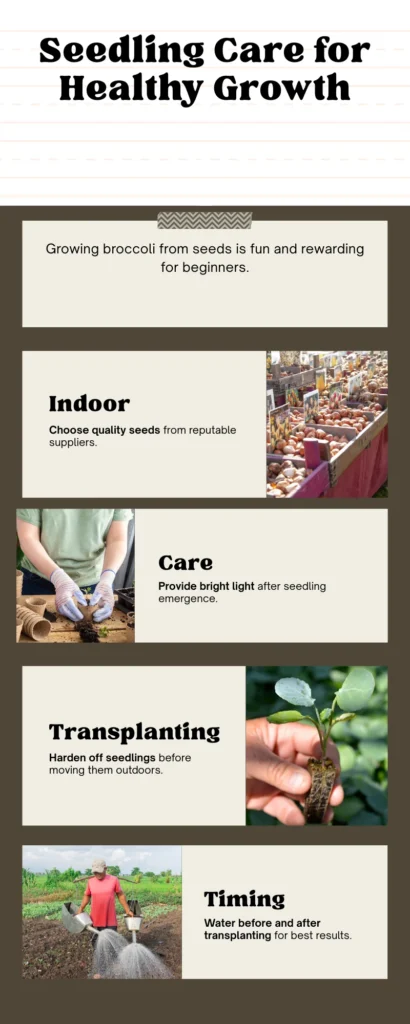 Seedling Care for Healthy Growth

Growing broccoli from seeds is fun and rewarding for beginners.

Indoor

Choose quality seeds from reputable suppliers.

Care

Provide bright light after seedling emergence.

Transplanting

Harden off seedlings before moving them outdoors.

Timing

Water before and after transplanting for best results.