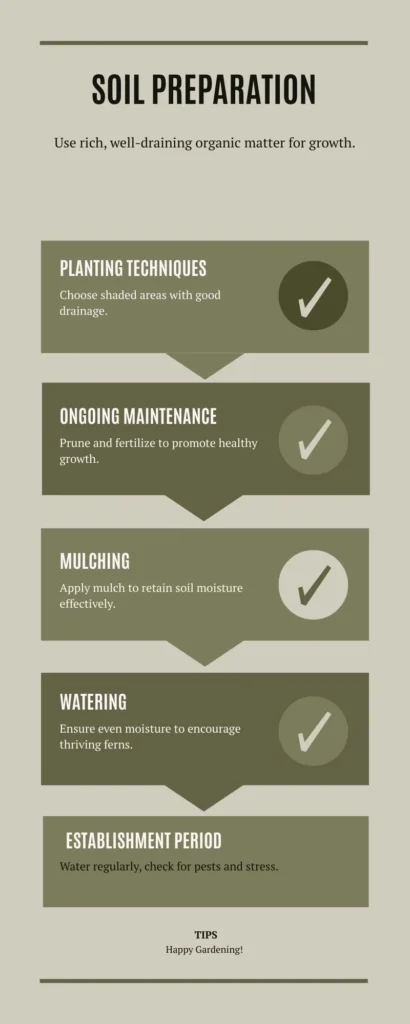 SOIL PREPARATION

Use rich, well-draining organic matter for growth.

PLANTING TECHNIQUES

Choose shaded areas with good drainage.

ONGOING MAINTENANCE

Prune and fertilize to promote healthy growth.

MULCHING

Apply mulch to retain soil moisture effectively.

WATERING

Ensure even moisture to encourage thriving ferns.

ESTABLISHMENT PERIOD

Water regularly, check for pests and stress.

TIPS

Happy Gardening!