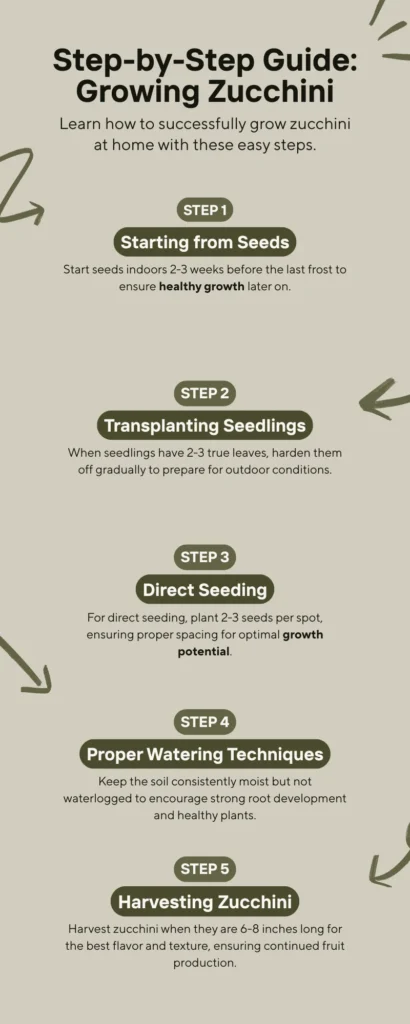 Step-by-Step Guide: Growing Zucchini

Learn how to successfully grow zucchini at home with these easy steps.

STEP 1

Starting from Seeds

Start seeds indoors 2-3 weeks before the last frost to ensure healthy growth later on.

STEP 2

Transplanting Seedlings

When seedlings have 2-3 true leaves, harden them off gradually to prepare for outdoor conditions.

STEP 3

Direct Seeding

For direct seeding, plant 2-3 seeds per spot, ensuring proper spacing for optimal growth potential.

STEP 4

Proper Watering Techniques

Keep the soil consistently moist but not waterlogged to encourage strong root development and healthy plants.

STEP 5

Harvesting Zucchini

Harvest zucchini when they are 6-8 inches long for the best flavor and texture, ensuring continued fruit production.