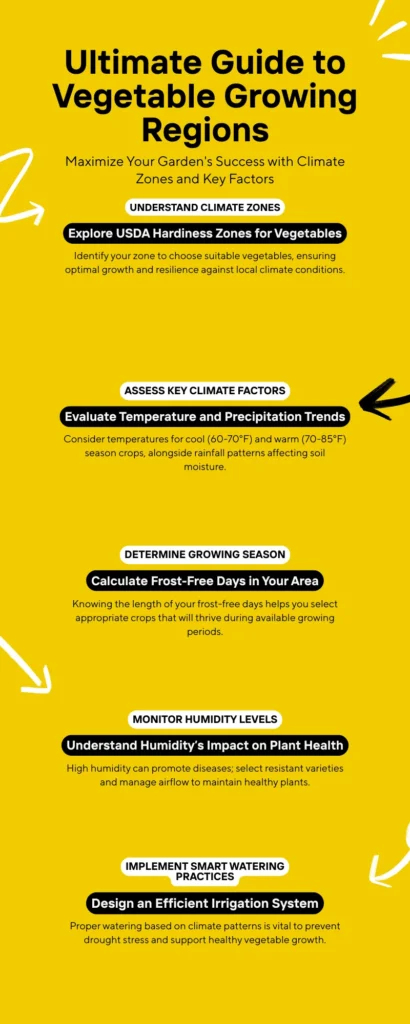 Ultimate Guide to Vegetable Growing Regions

Maximize Your Garden's Success with Climate Zones and Key Factors

UNDERSTAND CLIMATE ZONES

Explore USDA Hardiness Zones for Vegetables

Identify your zone to choose suitable vegetables, ensuring optimal growth and resilience against local climate conditions.

ASSESS KEY CLIMATE FACTORS

Evaluate Temperature and Precipitation Trends

Consider temperatures for cool (60-70°F) and warm (70-85°F) season crops, alongside rainfall patterns affecting soil moisture.

DETERMINE GROWING SEASON

Calculate Frost-Free Days in Your Area

Knowing the length of your frost-free days helps you select appropriate crops that will thrive during available growing periods.

MONITOR HUMIDITY LEVELS

Understand Humidity's Impact on Plant Health

High humidity can promote diseases; select resistant varieties and manage airflow to maintain healthy plants.

IMPLEMENT SMART WATERING PRACTICES

Design an Efficient Irrigation System

Proper watering based on climate patterns is vital to prevent drought stress and support healthy vegetable growth.