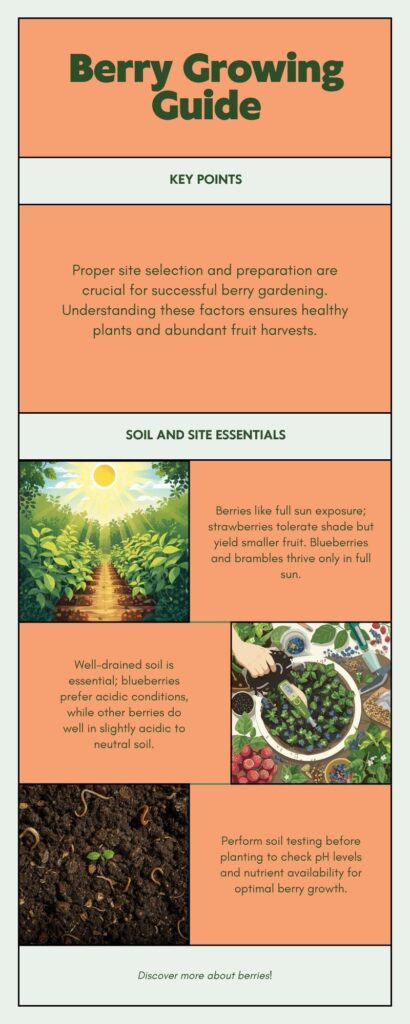 Berry Growing Guide

KEY POINTS

Proper site selection and preparation are crucial for successful berry gardening. Understanding these factors ensures healthy plants and abundant fruit harvests.

SOIL AND SITE ESSENTIALS

Berries like full sun exposure; strawberries tolerate shade but yield smaller fruit. Blueberries and brambles thrive only in full sun.

Well-drained soil is essential; blueberries prefer acidic conditions, while other berries do well in slightly acidic to neutral soil.

Perform soil testing before planting to check pH levels and nutrient availability for optimal berry growth.

Discover more about berries!