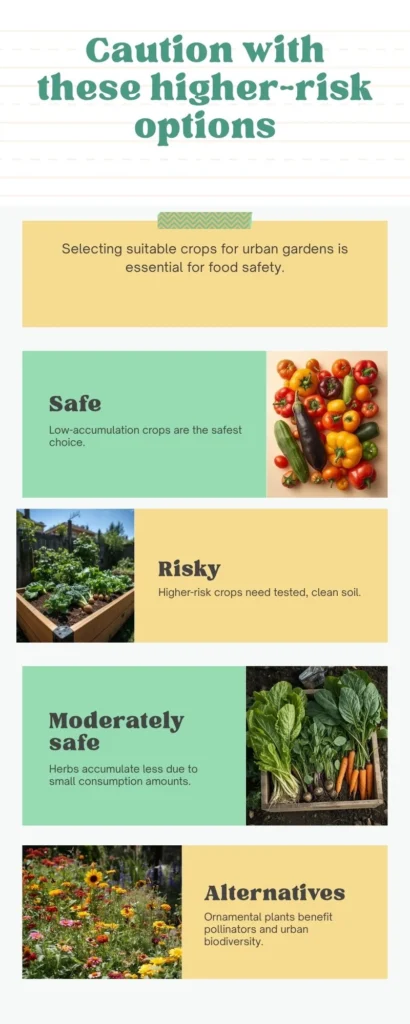 Caution with these higher-risk options

Selecting suitable crops for urban gardens is essential for food safety.

Safe

Low-accumulation crops are the safest choice.

Risky

Higher-risk crops need tested, clean soil.

Moderately safe

Herbs accumulate less due to small consumption amounts.

Alternatives

Ornamental plants benefit pollinators and urban biodiversity.