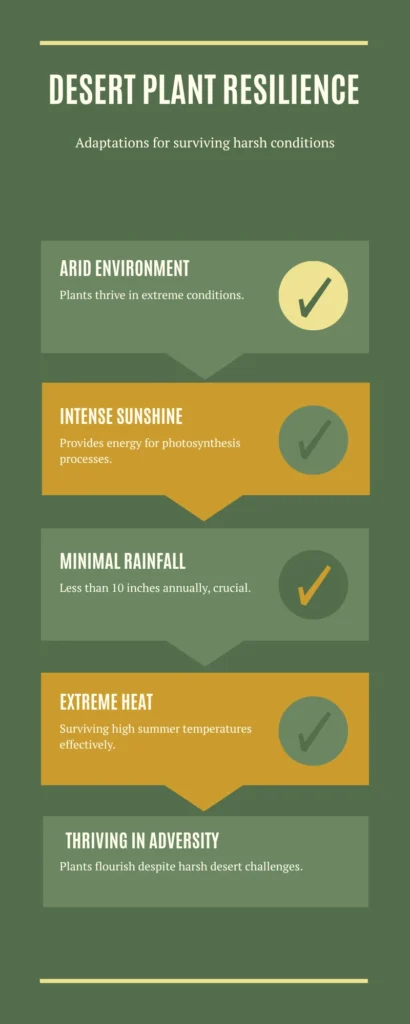 DESERT PLANT RESILIENCE

Adaptations for surviving harsh conditions

ARID ENVIRONMENT

Plants thrive in extreme conditions.

INTENSE SUNSHINE

Provides energy for photosynthesis processes.

MINIMAL RAINFALL

Less than 10 inches annually, crucial.

EXTREME HEAT

Surviving high summer temperatures effectively.

THRIVING IN ADVERSITY

Plants flourish despite harsh desert challenges.