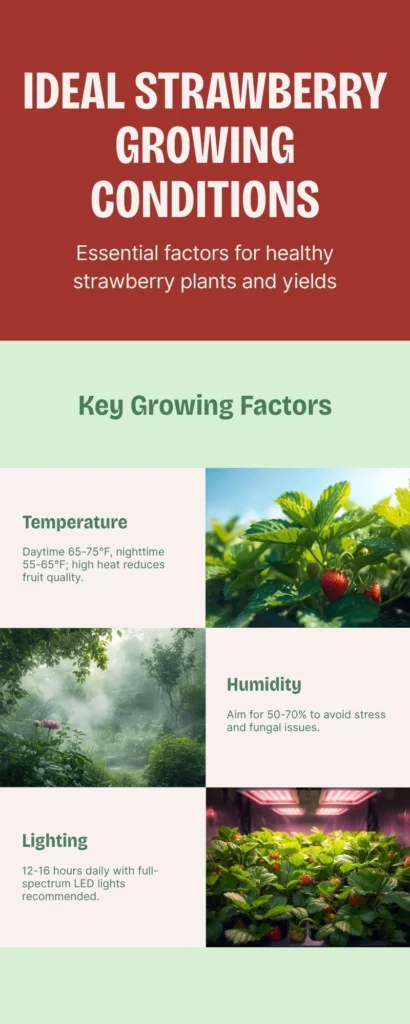 IDEAL STRAWBERRY GROWING CONDITIONS

Essential factors for healthy strawberry plants and yields

Key Growing Factors

Temperature

Daytime 65-75°F, nighttime 55-65°F; high heat reduces fruit quality.

Humidity

Aim for 50-70% to avoid stress and fungal issues.

Lighting

12-16 hours daily with full-spectrum LED lights recommended.