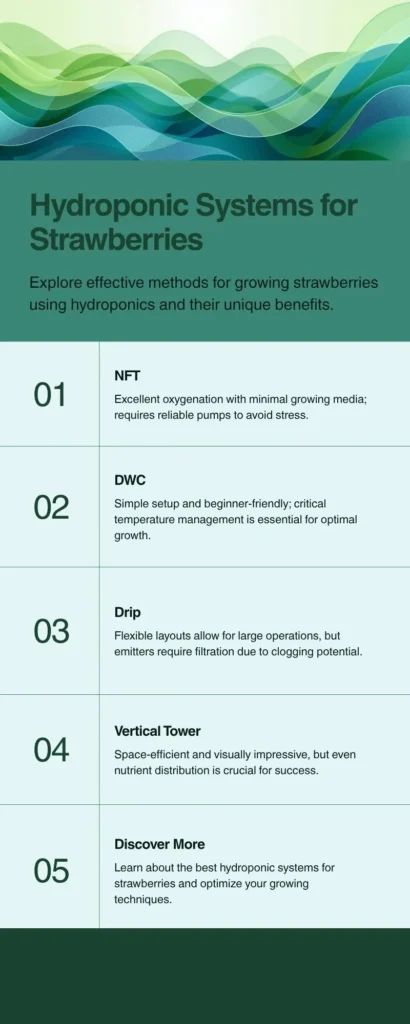 Hydroponic Systems for Strawberries

Explore effective methods for growing strawberries using hydroponics and their unique benefits.

01

NFT

Excellent oxygenation with minimal growing media; requires reliable pumps to avoid stress.

02

DWC

Simple setup and beginner-friendly; critical temperature management is essential for optimal growth.

03

Drip

Flexible layouts allow for large operations, but emitters require filtration due to clogging potential.

04

Vertical Tower

Space-efficient and visually impressive, but even nutrient distribution is crucial for success.

05

Discover More

Learn about the best hydroponic systems for strawberries and optimize your growing techniques.