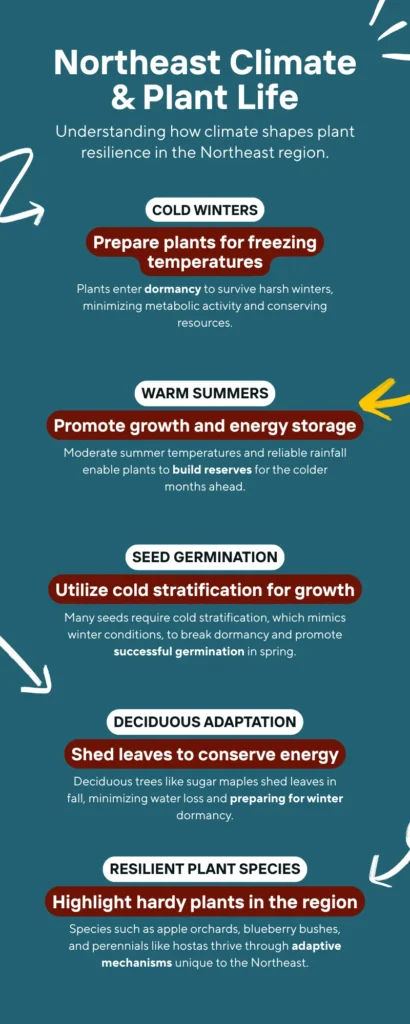 Northeast Climate & Plant Life

Understanding how climate shapes plant resilience in the Northeast region.

COLD WINTERS

Prepare plants for freezing temperatures

Plants enter dormancy to survive harsh winters, minimizing metabolic activity and conserving resources.

WARM SUMMERS

Promote growth and energy storage

Moderate summer temperatures and reliable rainfall enable plants to build reserves for the colder months ahead.

SEED GERMINATION

Utilize cold stratification for growth

Many seeds require cold stratification, which mimics winter conditions, to break dormancy and promote successful germination in spring.

DECIDUOUS ADAPTATION

Shed leaves to conserve energy

Deciduous trees like sugar maples shed leaves in fall, minimizing water loss and preparing for winter dormancy.

RESILIENT PLANT SPECIES

Highlight hardy plants in the region

Species such as apple orchards, blueberry bushes, and perennials like hostas thrive through adaptive mechanisms unique to the Northeast.