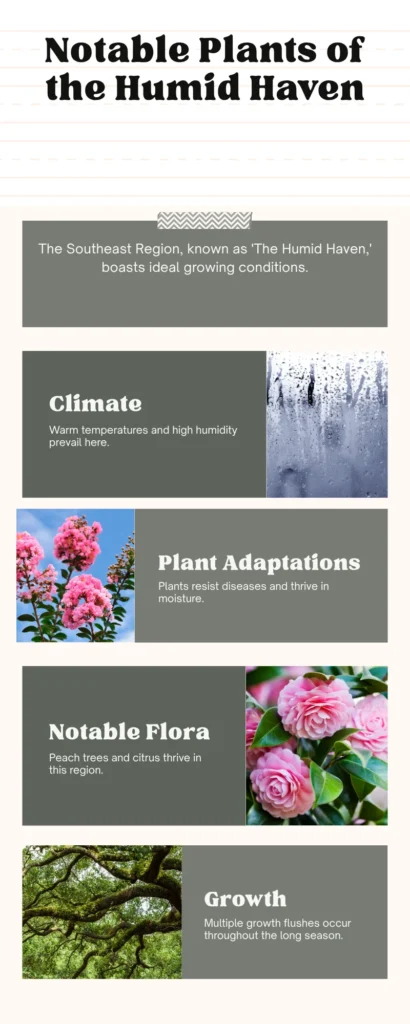 Notable Plants of the Humid Haven

The Southeast Region, known as 'The Humid Haven,' boasts ideal growing conditions.

Climate

Warm temperatures and high humidity prevail here.

Plant Adaptations

Plants resist diseases and thrive in moisture.

Notable Flora

Peach trees and citrus thrive in this region.

Growth

Multiple growth flushes occur throughout the long season.