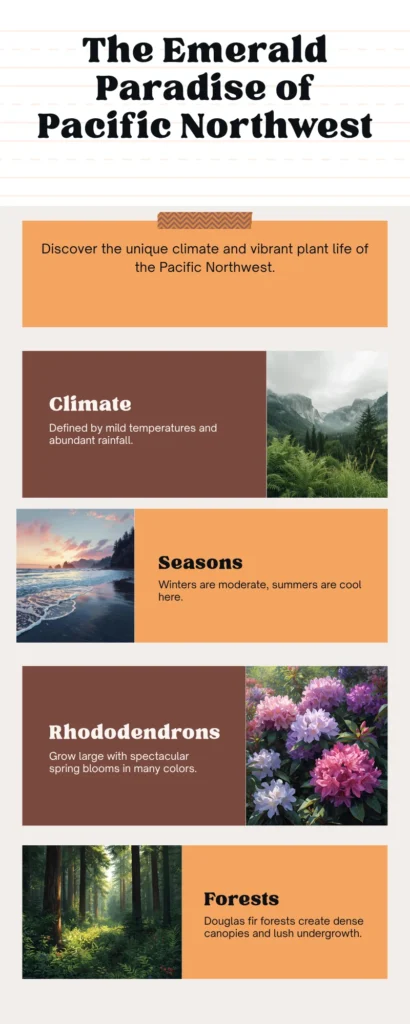 The Emerald Paradise of Pacific Northwest

Discover the unique climate and vibrant plant life of the Pacific Northwest.

Climate

Defined by mild temperatures and abundant rainfall.

Seasons

Winters are moderate, summers are cool here.

Rhododendrons

Grow large with spectacular spring blooms in many colors.

Forests

Douglas fir forests create dense canopies and lush undergrowth.