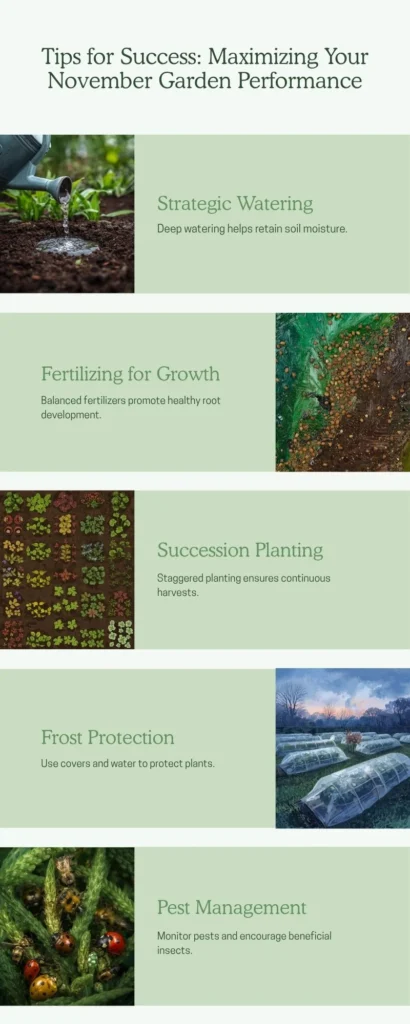 Tips for Success: Maximizing Your November Garden Performance

Strategic Watering

Deep watering helps retain soil moisture.

Fertilizing for Growth

Balanced fertilizers promote healthy root development.

Succession Planting

Staggered planting ensures continuous harvests.

Frost Protection

Use covers and water to protect plants.

Pest Management

Monitor pests and encourage beneficial insects.