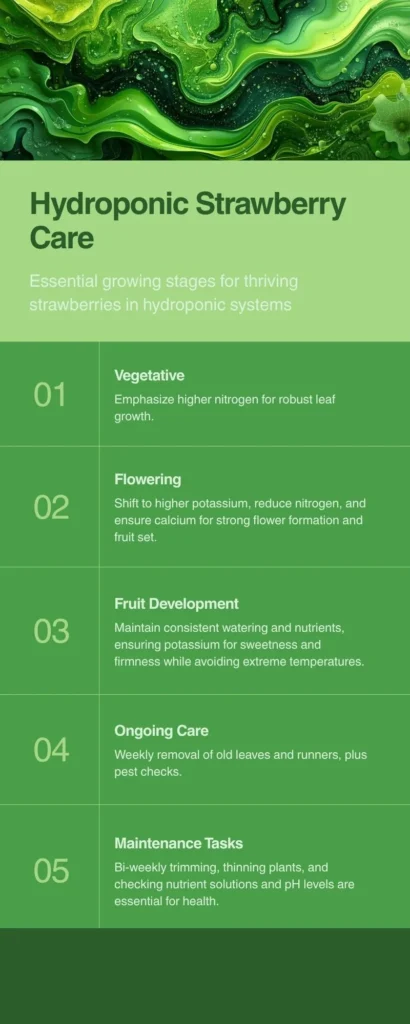 Hydroponic Strawberry Care

Essential growing stages for thriving strawberries in hydroponic systems

01

Vegetative

Emphasize higher nitrogen for robust leaf growth.

02

Flowering

Shift to higher potassium, reduce nitrogen, and ensure calcium for strong flower formation and fruit set.

03

Fruit Development

Maintain consistent watering and nutrients, ensuring potassium for sweetness and firmness while avoiding extreme temperatures.

04

Ongoing Care

Weekly removal of old leaves and runners, plus pest checks.

05

Maintenance Tasks

Bi-weekly trimming, thinning plants, and checking nutrient solutions and pH levels are essential for health.