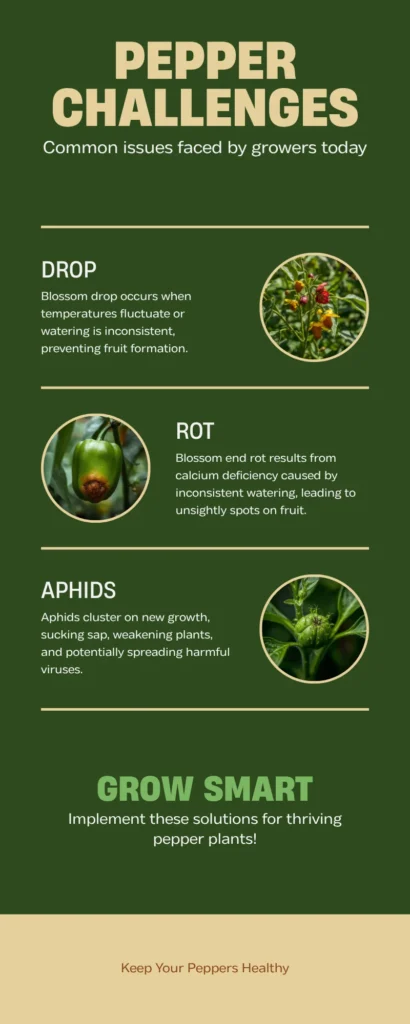 PEPPER CHALLENGES

Common issues faced by growers today

DROP

Blossom drop occurs when temperatures fluctuate or watering is inconsistent, preventing fruit formation.

ROT

Blossom end rot results from calcium deficiency caused by inconsistent watering, leading to unsightly spots on fruit.

APHIDS

Aphids cluster on new growth, sucking sap, weakening plants, and potentially spreading harmful viruses.

GROW SMART

Implement these solutions for thriving pepper plants!

Keep Your Peppers Healthy