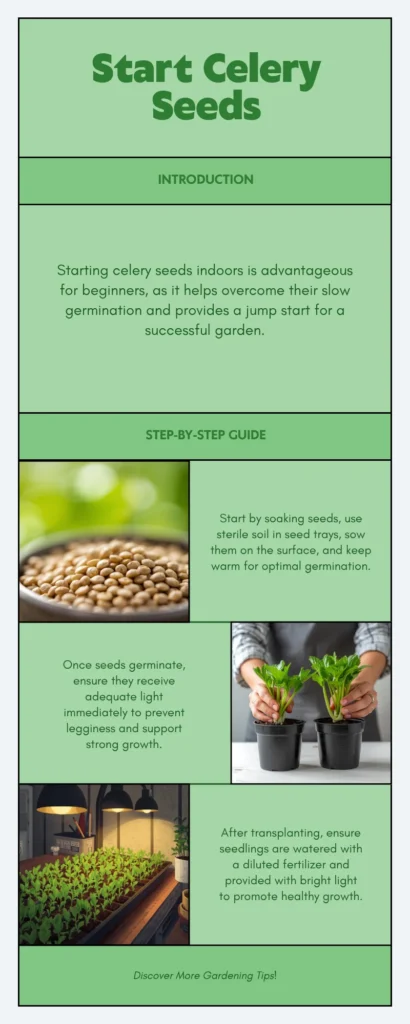 Start Celery Seeds

INTRODUCTION

Starting celery seeds indoors is advantageous for beginners, as it helps overcome their slow germination and provides a jump start for a successful garden.

STEP-BY-STEP GUIDE

Start by soaking seeds, use sterile soil in seed trays, sow them on the surface, and keep warm for optimal germination.

Once seeds germinate, ensure they receive adequate light immediately to prevent legginess and support strong growth.

After transplanting, ensure seedlings are watered with a diluted fertilizer and provided with bright light to promote healthy growth.

Discover More Gardening Tips!