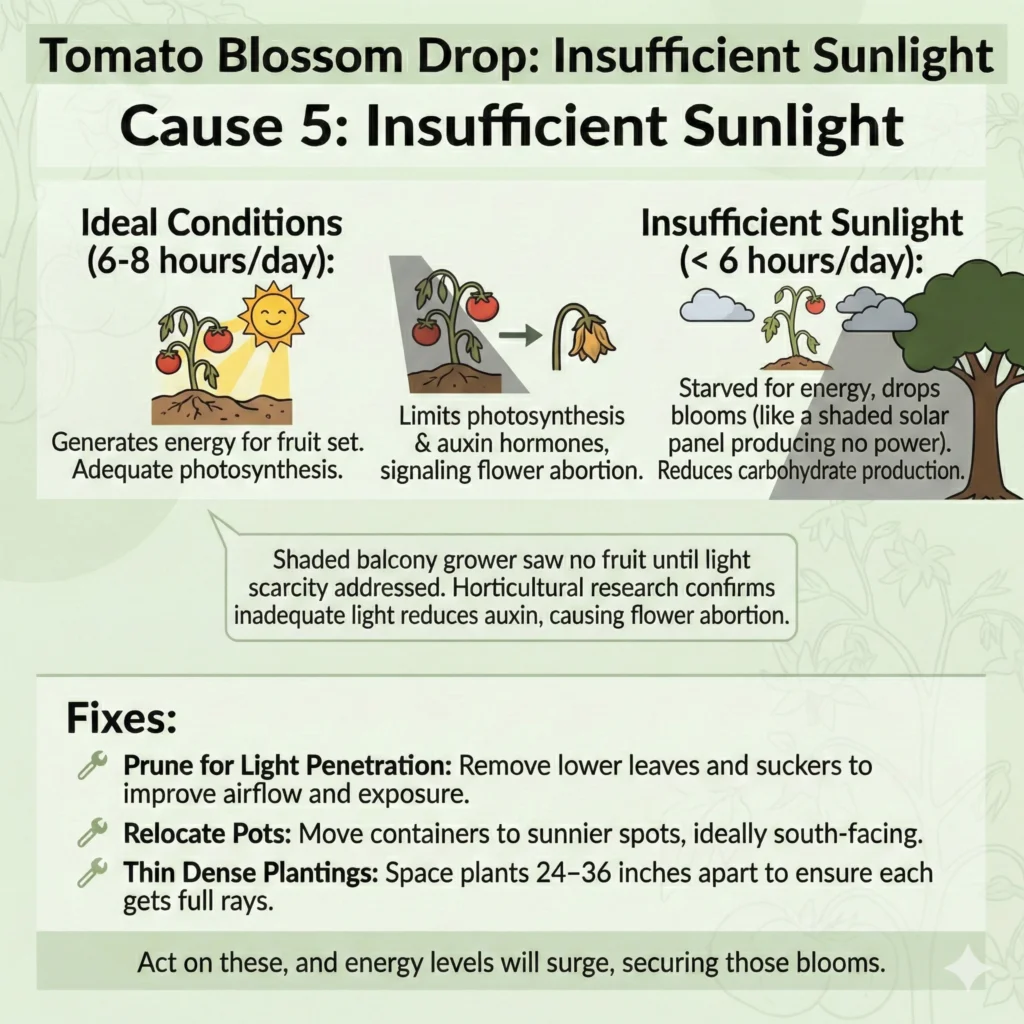 Tomato Blossom Drop: Insufficient Sunlight

Cause 5: Insufficient Sunlight

Ideal Conditions (6-8 hours/day):

Generates energy for fruit set. Adequate photosynthesis.

Limits photosynthesis & auxin hormones, signaling flower abortion.

Insufficient Sunlight (< 6 hours/day):

Starved for energy, drops blooms (like a shaded solar panel producing no power). Reduces carbohydrate production.

Shaded balcony grower saw no fruit until light scarcity addressed. Horticultural research confirms inadequate light reduces auxin, causing flower abortion.

Fixes:

Prune for Light Penetration: Remove lower leaves and suckers to improve airflow and exposure.

Relocate Pots: Move containers to sunnier spots, ideally south-facing.

Thin Dense Plantings: Space plants 24–36 inches apart to ensure each gets full rays.

Act on these, and energy levels will surge, securing those blooms.