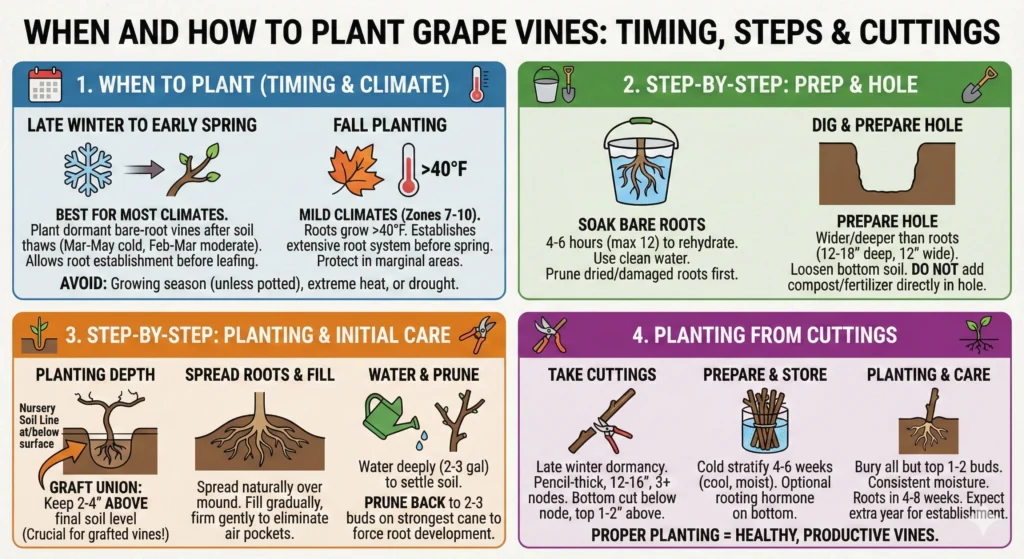 WHEN AND HOW TO PLANT GRAPE VINES: TIMING, STEPS & CUTTINGS

1. WHEN TO PLANT (TIMING & CLIMATE)

LATE WINTER TO EARLY SPRING

BEST FOR MOST CLIMATES. Plant dormant bare-root vines after soil thaws (Mar-May cold, Feb-Mar moderate). Allows root establishment before leafing.

FALL PLANTING

>40°F

MILD CLIMATES (Zones 7-10). Roots grow >40°F. Establishes extensive root system before spring. Protect in marginal areas.

AVOID: Growing season (unless potted), extreme heat, or drought.

2. STEP-BY-STEP: PREP & HOLE

SOAK BARE ROOTS
4-6 hours (max 12) to rehydrate. Use clean water. Prune dried/damaged roots first.

DIG & PREPARE HOLE

PREPARE HOLE
Wider/deeper than roots (12-18" deep, 12" wide). Loosen bottom soil. DO NOT add compost/fertilizer directly in hole.

3. STEP-BY-STEP: PLANTING & INITIAL CARE

PLANTING DEPTH

Nursery Soil Line at/below surface

GRAFT UNION: Keep 2-4" ABOVE final soil level (Crucial for grafted vines!)

SPREAD ROOTS & FILL

Spread naturally over mound. Fill gradually, firm gently to eliminate air pockets.

WATER & PRUNE

Water deeply (2-3 gal) to settle soil.
PRUNE BACK to 2-3 buds on strongest cane to force root development.

4. PLANTING FROM CUTTINGS

TAKE CUTTINGS

Late winter dormancy. Pencil-thick, 12-16", 3+ nodes. Bottom cut below node, top 1-2" above.

PREPARE & STORE

Cold stratify 4-6 weeks (cool, moist). Optional rooting hormone on bottom.

PLANTING & CARE

Bury all but top 1-2 buds. Consistent moisture. Roots in 4-8 weeks. Expect extra year for establishment.

PROPER PLANTING = HEALTHY, PRODUCTIVE VINES.